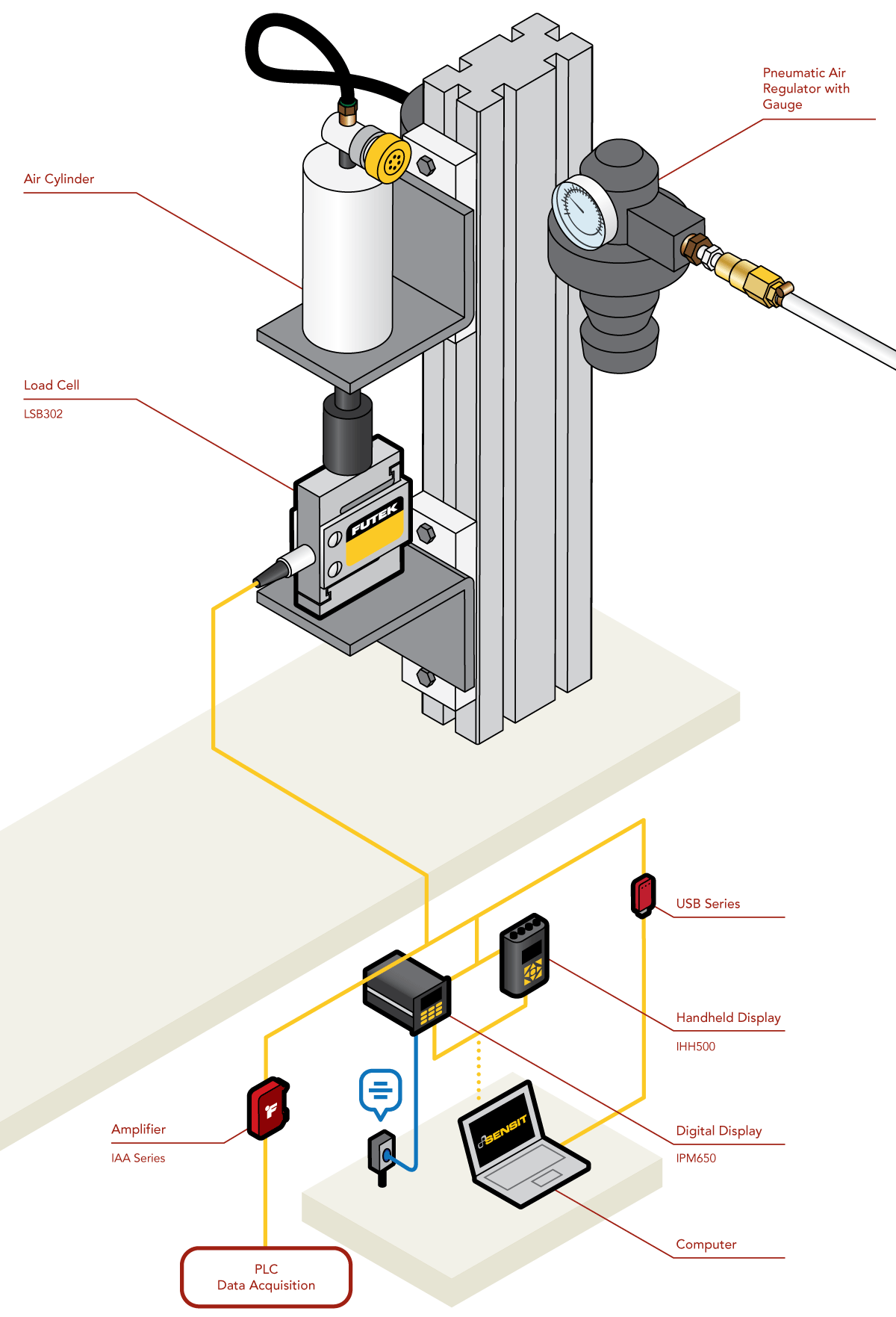 Pneumatic Air Regulator with Gauge

Air Cylinder

Load Cell
LSB302

FUTEK

USB Series

Handheld Display
IHH500

Amplifier
IAA Series

SENSIT

Digital Display
IPM650

Computer

PLC
Data Acquisition