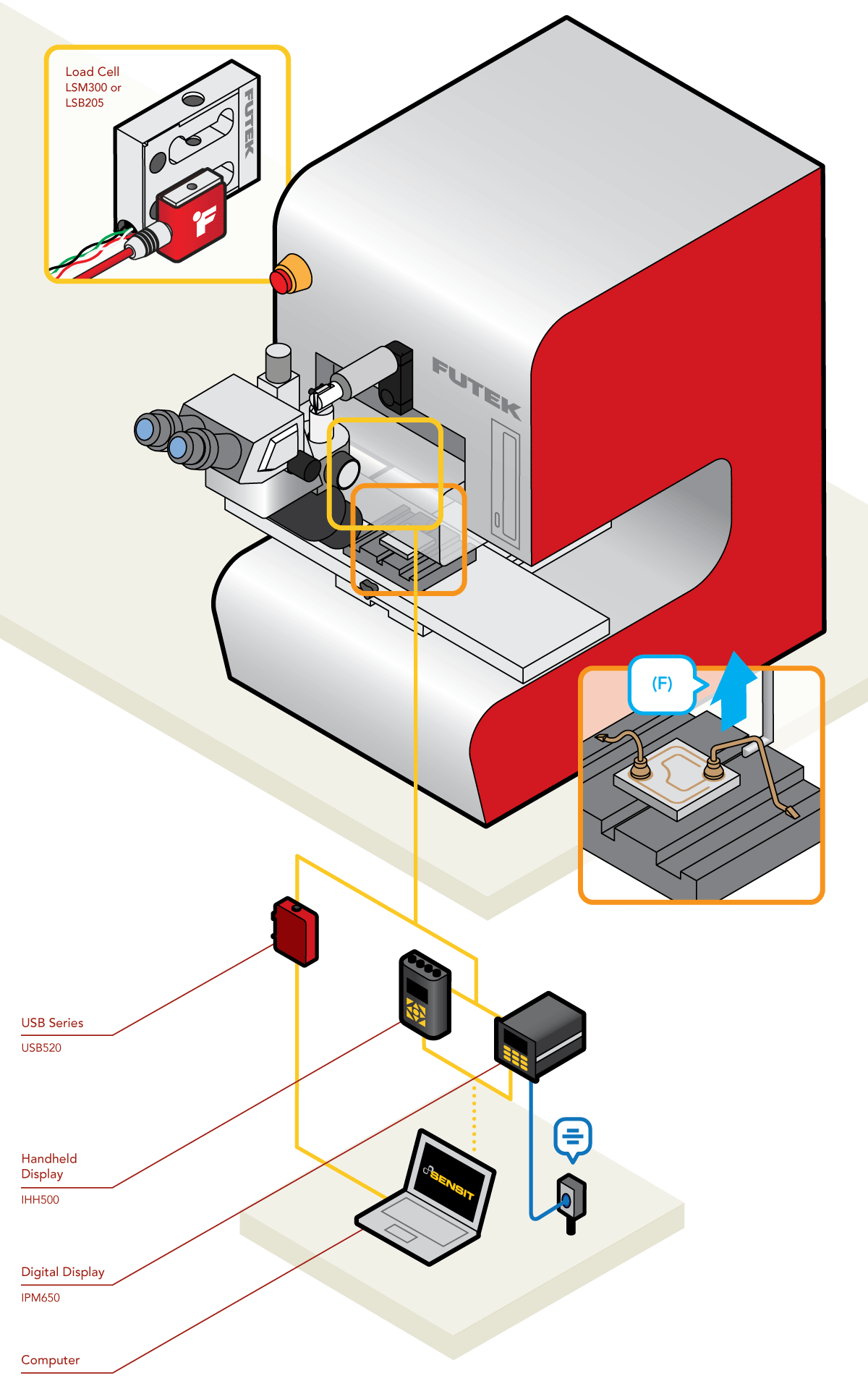 Load Cell
LSM300 or
LSB205

FUTEK

FUTEK

(F)

USB Series
USB520

Handheld Display
IHH500

Digital Display
IPM650

Computer

SENSIT