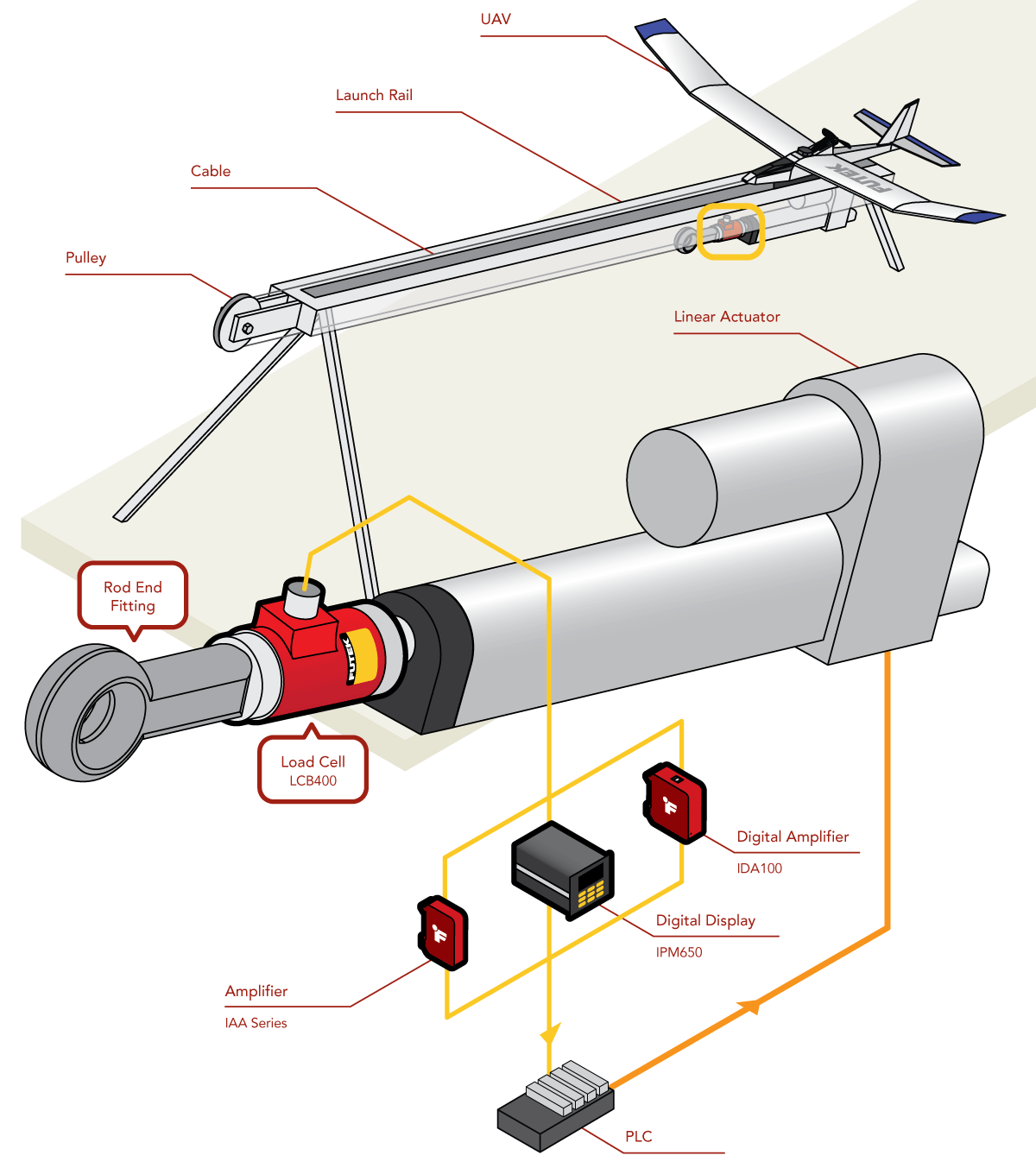 UAV

Launch Rail

Cable

Pulley

FUTEK

Linear Actuator

Rod End Fitting

FUTEK

Load Cell
LCB400

Digital Amplifier
IDA100

Digital Display
IPM650

Amplifier
IAA Series

PLC